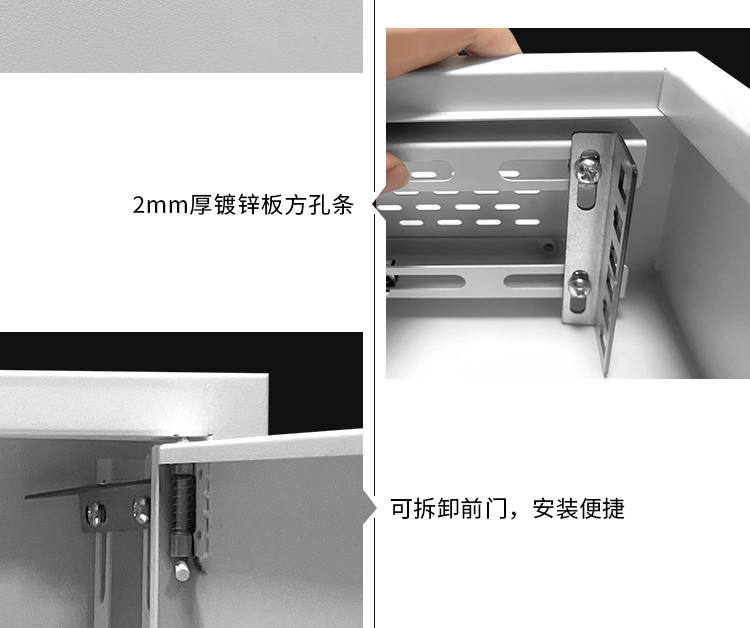 2mm厚镀锌板方孔条

可拆卸前门，安装便捷